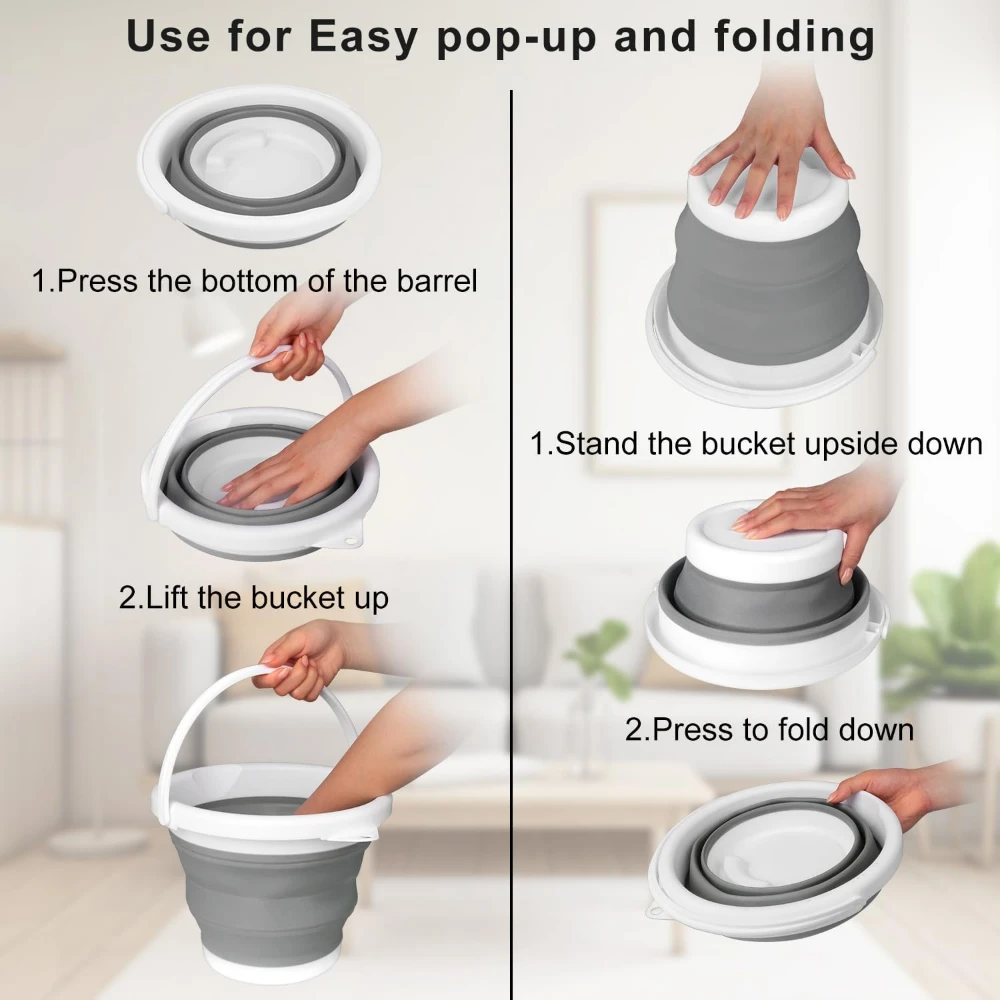 Use for Easy pop-up and folding

1.Press the bottom of the barrel

2.Lift the bucket up

1.Stand the bucket upside down

2.Press to fold down