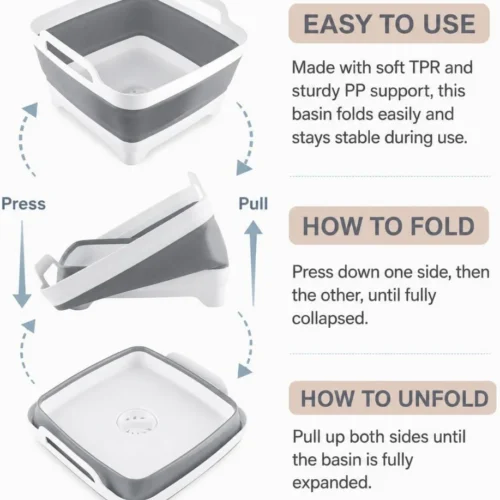 Press

Pull

EASY TO USE

Made with soft TPR and sturdy PP support, this basin folds easily and stays stable during use.

HOW TO FOLD

Press down one side, then the other, until fully collapsed.

HOW TO UNFOLD

Pull up both sides until the basin is fully expanded.