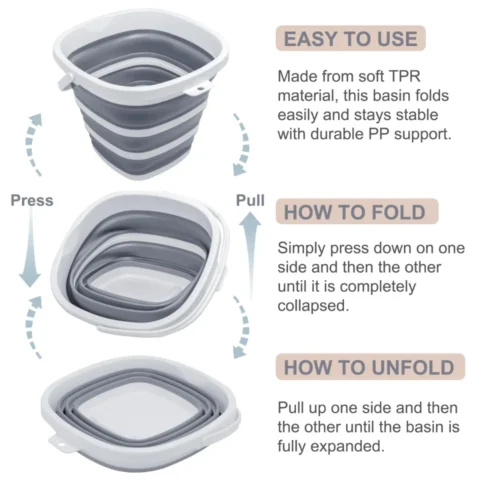 Press

Pull

EASY TO USE

Made from soft TPR material, this basin folds easily and stays stable with durable PP support.

HOW TO FOLD

Simply press down on one side and then the other until it is completely collapsed.

HOW TO UNFOLD

Pull up one side and then the other until the basin is fully expanded.